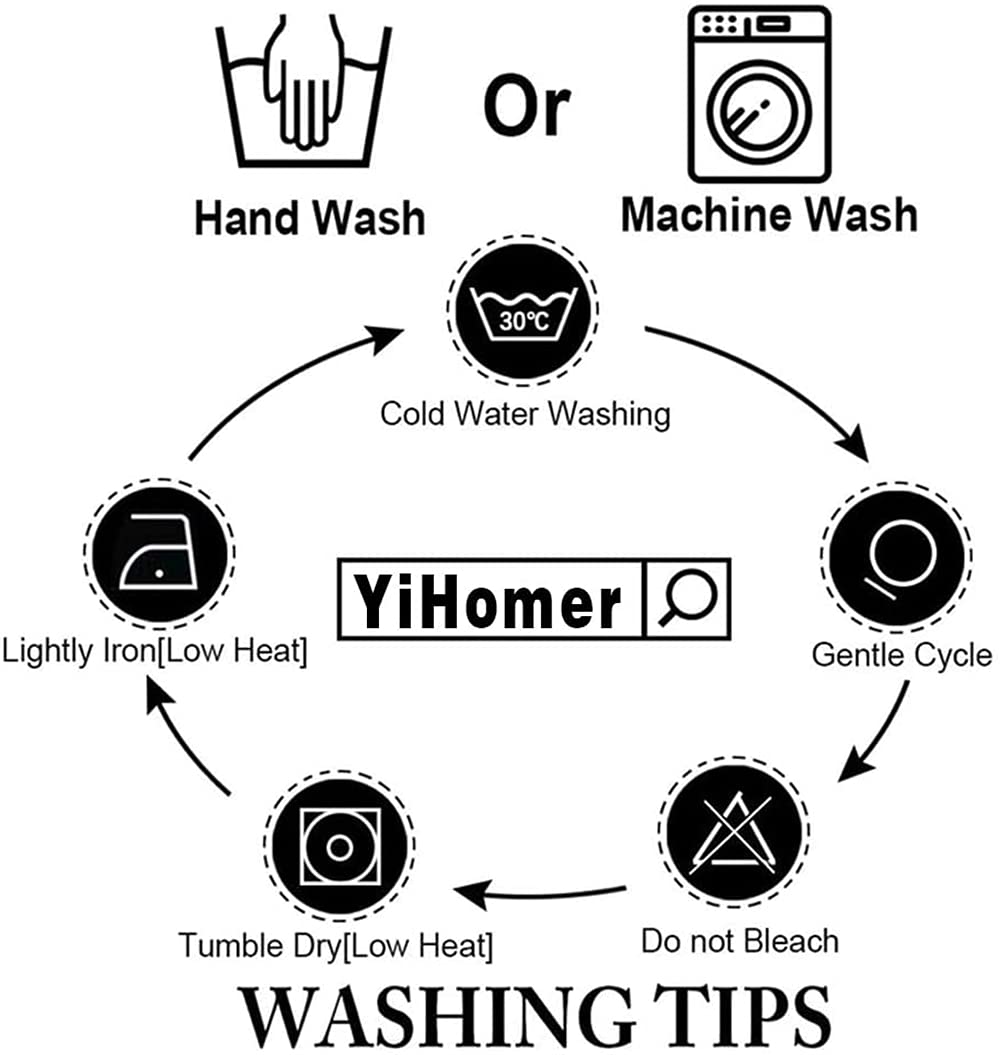 Hand Wash

Or

Machine Wash

30°C

Cold Water Washing

Gentle Cycle

Do not Bleach

Tumble Dry[Low Heat]

Lightly Iron[Low Heat]

YiHomer

WASHING TIPS