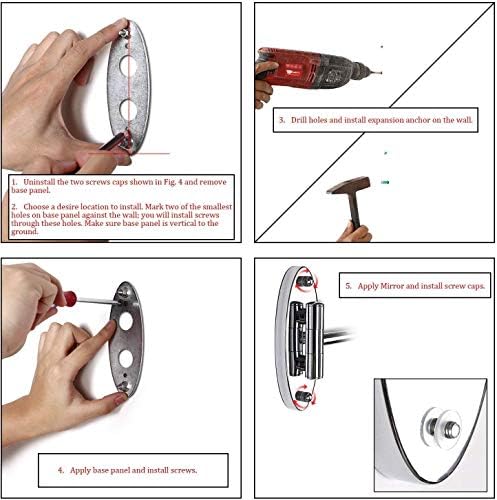 1. Uninstall the two screws caps shown in Fig. 4 and remove base panel.

2. Choose a desire location to install. Mark two of the smallest holes on base panel against the wall; you will install screws through these holes. Make sure base panel is vertical to the ground.

3. Drill holes and install expansion anchor on the wall.

4. Apply base panel and install screws.

5. Apply Mirror and install screw caps.