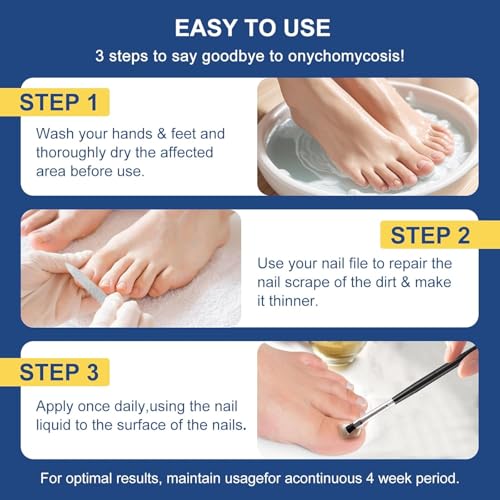 EASY TO USE

3 steps to say goodbye to onychomycosis!

STEP 1

Wash your hands & feet and thoroughly dry the affected area before use.

STEP 2

Use your nail file to repair the nail scrape of the dirt & make it thinner.

STEP 3

Apply once daily,using the nail liquid to the surface of the nails.

For optimal results, maintain usagefor acontinuous 4 week period.