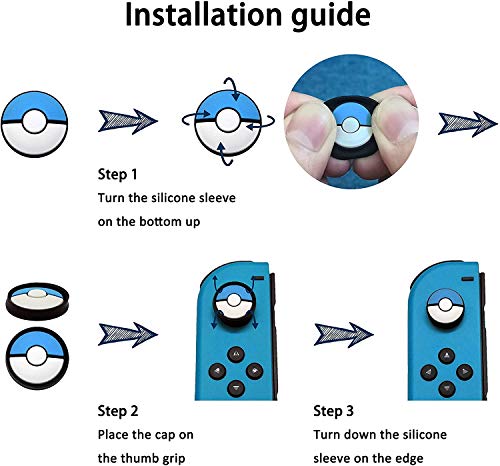 Installation guide

Step 1
Turn the silicone sleeve on the bottom up

Step 2
Place the cap on the thumb grip

Step 3
Turn down the silicone sleeve on the edge