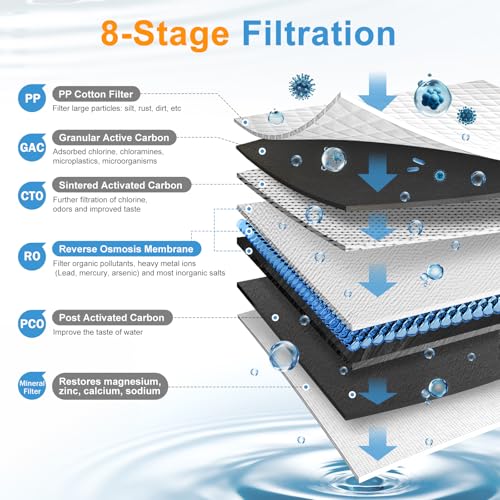 8-Stage Filtration

PP
PP Cotton Filter
Filter large particles: silt, rust, dirt, etc

GAC
Granular Active Carbon
Adsorbed chlorine, chloramines, microplastics, microorganisms

CTO
Sintered Activated Carbon
Further filtration of chlorine, odors and improved taste

RO
Reverse Osmosis Membrane
Filter organic pollutants, heavy metal ions (Lead, mercury, arsenic) and most inorganic salts

PCO
Post Activated Carbon
Improve the taste of water

Mineral Filter
Restores magnesium, zinc, calcium, sodium