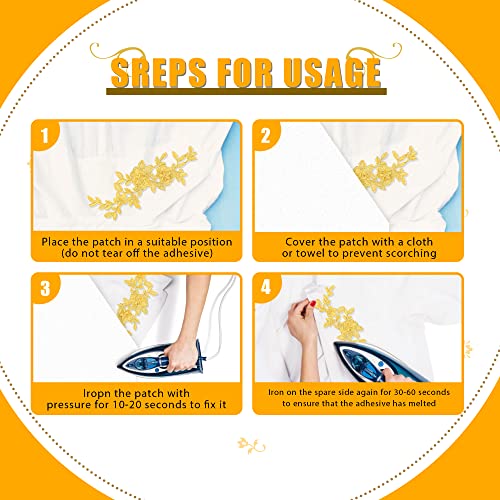 SREPS FOR USAGE

1

Place the patch in a suitable position (do not tear off the adhesive)

2

Cover the patch with a cloth or towel to prevent scorching

3

Iropn the patch with pressure for 10-20 seconds to fix it

4

Iron on the spare side again for 30-60 seconds to ensure that the adhesive has melted