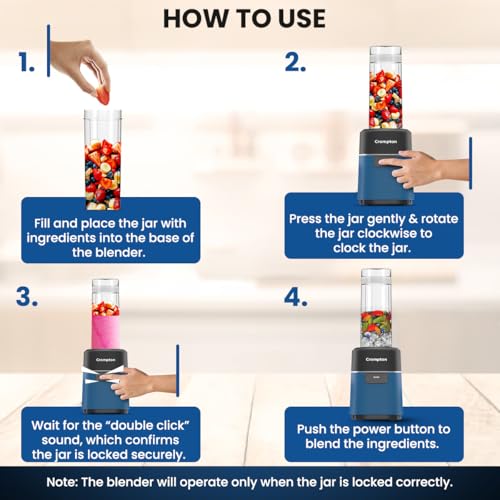 HOW TO USE

1.

Fill and place the jar with ingredients into the base of the blender.

2.

Crompton

Press the jar gently & rotate the jar clockwise to clock the jar.

3.

Crompton

Wait for the "double click" sound, which confirms the jar is locked securely.

4.

Crompton

Push the power button to blend the ingredients.

Note: The blender will operate only when the jar is locked correctly.