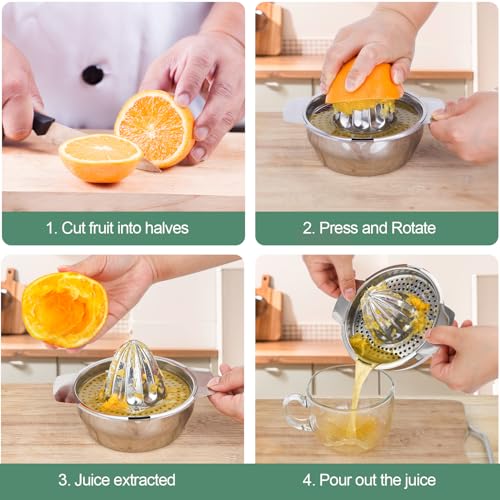 1. Cut fruit into halves

2. Press and Rotate

3. Juice extracted

4. Pour out the juice