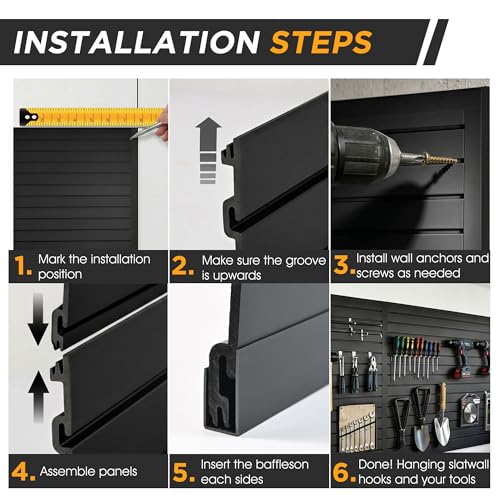 INSTALLATION STEPS

1. Mark the installation position

2. Make sure the groove is upwards

3. Install wall anchors and screws as needed

4. Assemble panels

5. Insert the baffleson each sides

6. Done! Hanging slatwall hooks and your tools