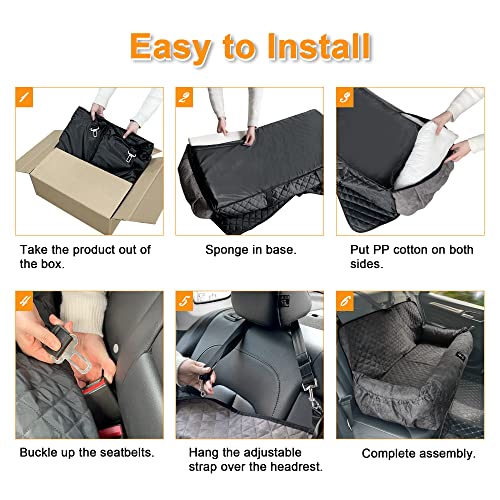 Easy to Install

1

Take the product out of the box.

2

Sponge in base.

3

Put PP cotton on both sides.

4

Buckle up the seatbelts.

5

Hang the adjustable strap over the headrest.

6

Complete assembly.