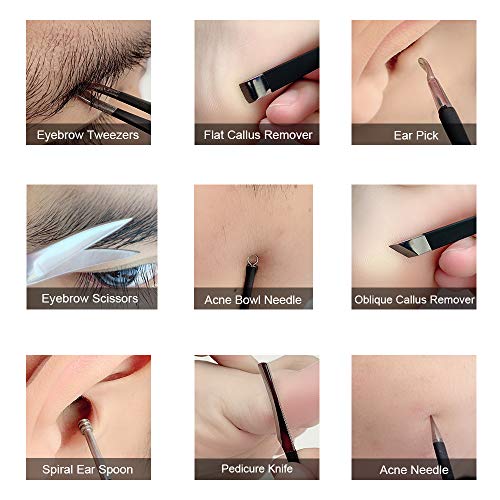 Eyebrow Tweezers

Flat Callus Remover

Ear Pick

Eyebrow Scissors

Acne Bowl Needle

Oblique Callus Remover

Spiral Ear Spoon

Pedicure Knife

Acne Needle