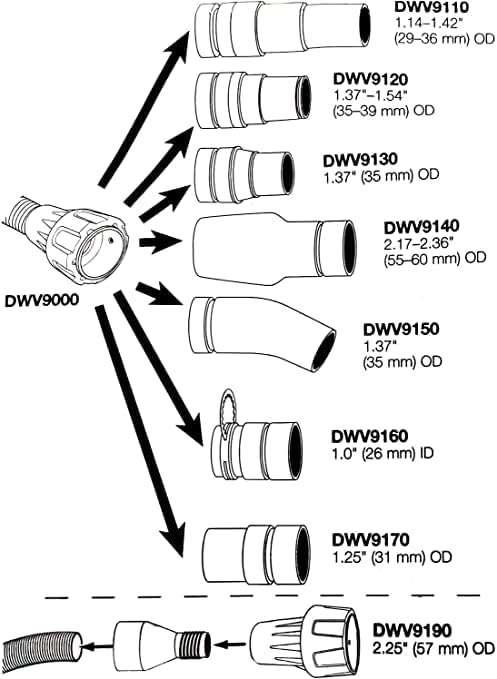 DWV9110
1.14–1.42"
(29–36 mm) OD

DWV9120
1.37"–1.54"
(35–39 mm) OD

DWV9130
1.37" (35 mm) OD

DWV9140
2.17–2.36"
(55–60 mm) OD

DWV9000

DWV9150
1.37"
(35 mm) OD

DWV9160
1.0" (26 mm) ID

DWV9170
1.25" (31 mm) OD

DWV9190
2.25" (57 mm) OD