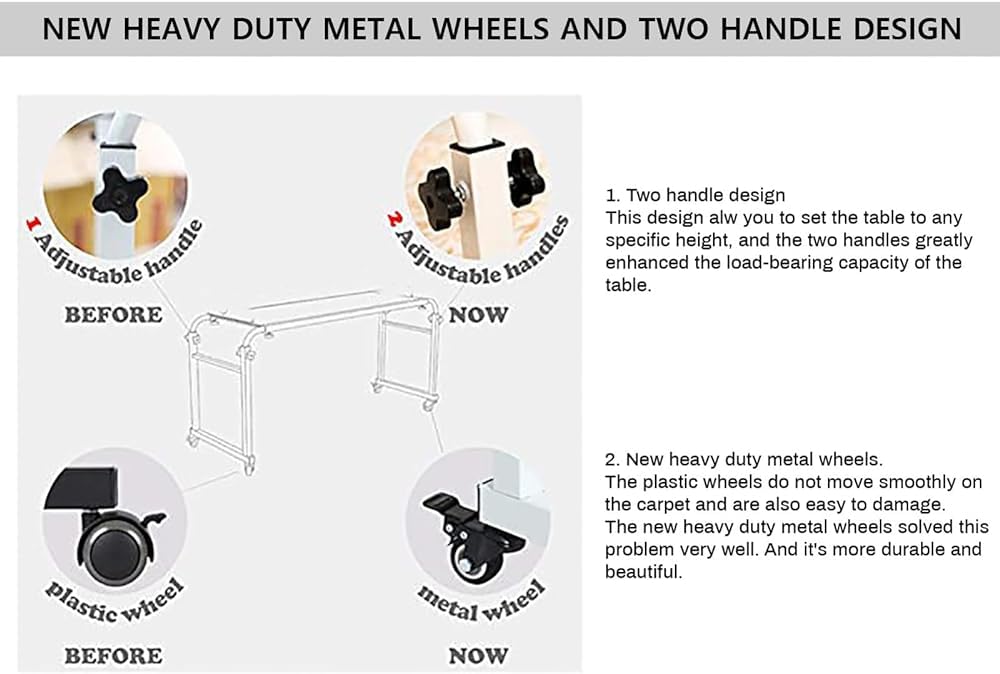 NEW HEAVY DUTY METAL WHEELS AND TWO HANDLE DESIGN

1 Adjustable handle

BEFORE

2 Adjustable handles

NOW

plastic wheel

BEFORE

metal wheel

NOW

1. Two handle design
This design alw you to set the table to any specific height, and the two handles greatly enhanced the load-bearing capacity of the table.

2. New heavy duty metal wheels.
The plastic wheels do not move smoothly on the carpet and are also easy to damage.
The new heavy duty metal wheels solved this problem very well. And it's more durable and beautiful.