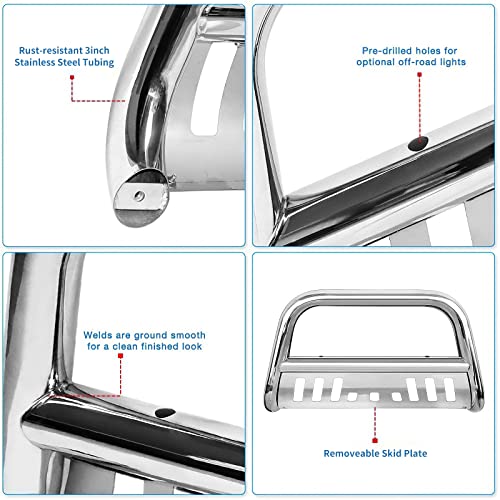 Rust-resistant 3inch Stainless Steel Tubing

Pre-drilled holes for optional off-road lights

Welds are ground smooth for a clean finished look

Removeable Skid Plate