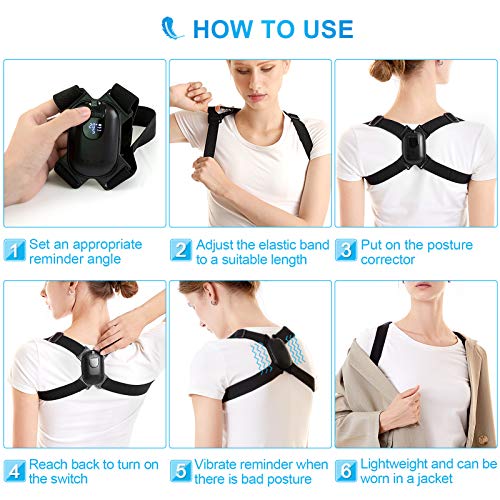 HOW TO USE

1 Set an appropriate reminder angle

2 Adjust the elastic band to a suitable length

3 Put on the posture corrector

4 Reach back to turn on the switch

5 Vibrate reminder when there is bad posture

6 Lightweight and can be worn in a jacket