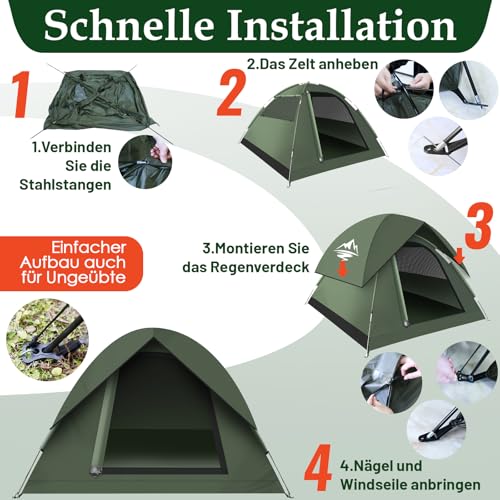 Schnelle Installation

1

1.Verbinden Sie die Stahlstangen

2

2.Das Zelt anheben

3

3.Montieren Sie das Regenverdeck

Einfacher Aufbau auch für Ungeübte

4

4.Nägel und Windseile anbringen