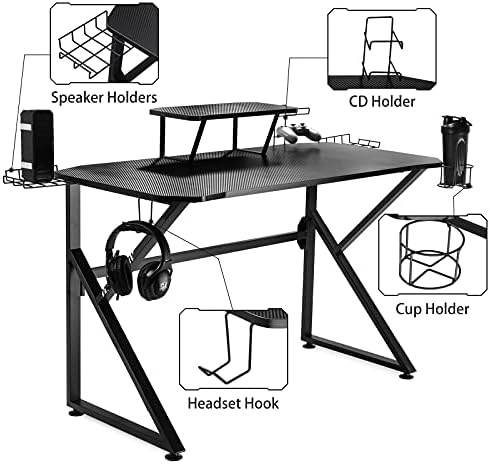 Speaker Holders

CD Holder

Cup Holder

Headset Hook