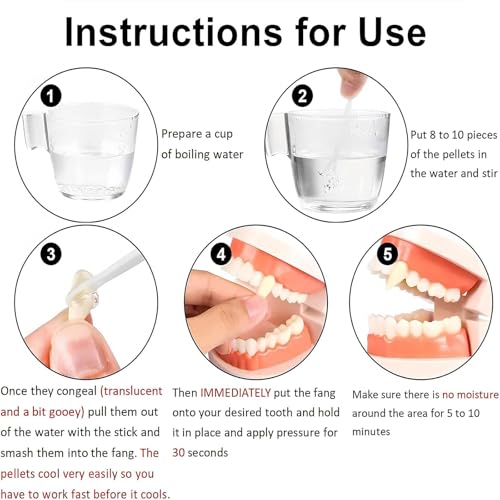 Instructions for Use

1

Prepare a cup of boiling water

2

Put 8 to 10 pieces of the pellets in the water and stir

3

4

5

Once they congeal (translucent and a bit gooey) pull them out of the water with the stick and smash them into the fang. The pellets cool very easily so you have to work fast before it cools.

Then IMMEDIATELY put the fang onto your desired tooth and hold it in place and apply pressure for 30 seconds

Make sure there is no moisture around the area for 5 to 10 minutes