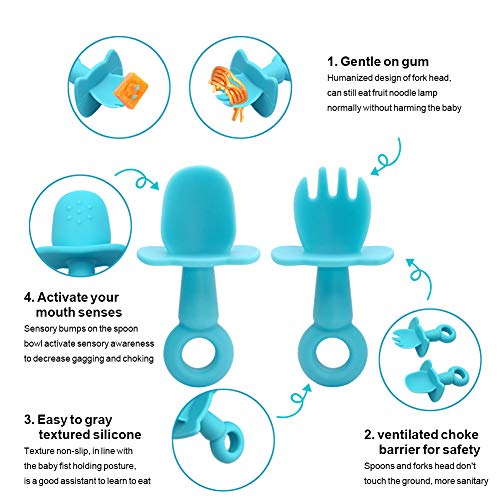 1. Gentle on gum
Humanized design of fork head, can still eat fruit noodle lamp normally without harming the baby

4. Activate your mouth senses
Sensory bumps on the spoon bowl activate sensory awareness to decrease gagging and choking

3. Easy to gray textured silicone
Texture non-slip, in line with the baby fist holding posture, is a good assistant to learn to eat

2. ventilated choke barrier for safety
Spoons and forks head don't touch the ground, more sanitary