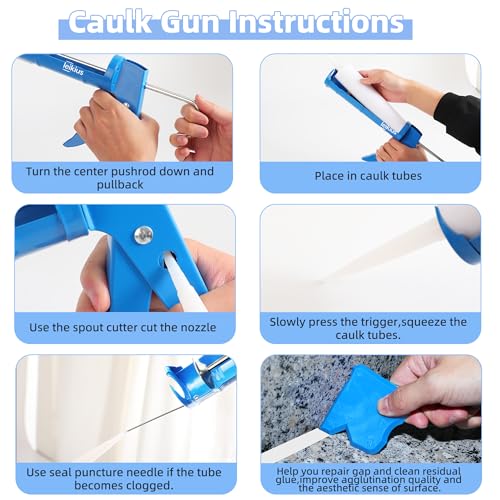 Caulk Gun Instructions

leikius

Turn the center pushrod down and pullback

leikius

Place in caulk tubes

Use the spout cutter cut the nozzle

Slowly press the trigger,squeeze the caulk tubes.

Use seal puncture needle if the tube becomes clogged.

Help you repair gap and clean residual glue,improve agglutination quality and the aesthetic sense of surface.