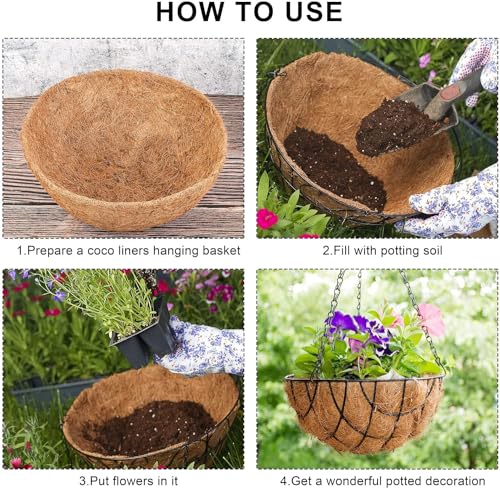 HOW TO USE

1.Prepare a coco liners hanging basket

2.Fill with potting soil

3.Put flowers in it

4.Get a wonderful potted decoration