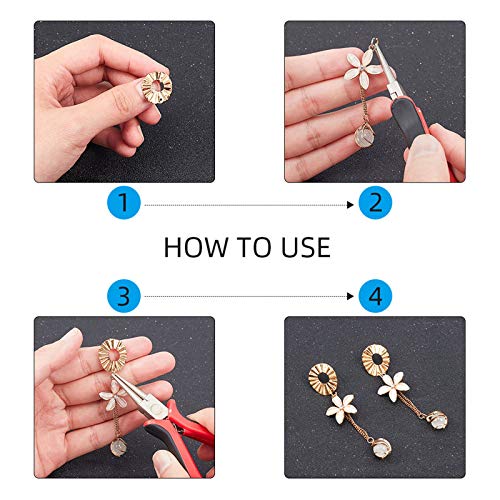 1

2

HOW TO USE

3

4