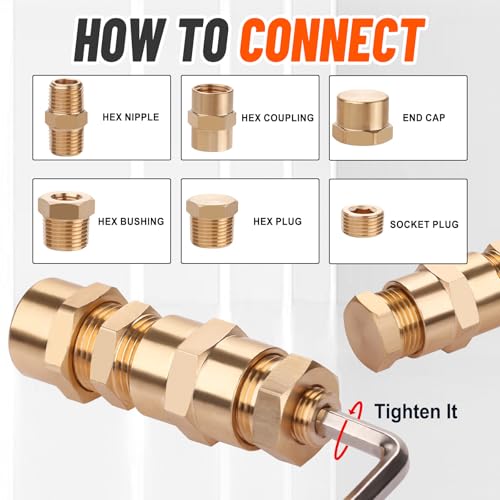 HOW TO CONNECT

HEX NIPPLE

HEX COUPLING

END CAP

HEX BUSHING

HEX PLUG

SOCKET PLUG

Tighten It