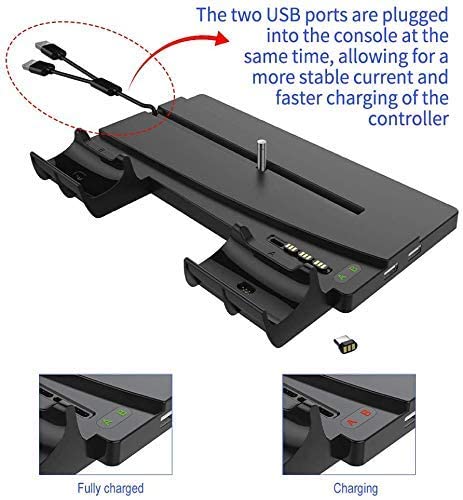 The two USB ports are plugged into the console at the same time, allowing for a more stable current and faster charging of the controller

A B

A B

A B

Fully charged

Charging