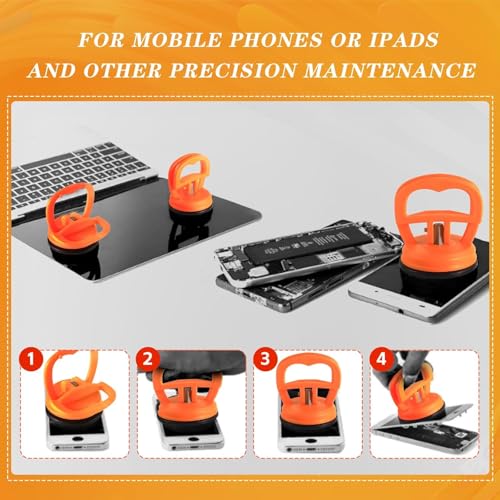 FOR MOBILE PHONES OR IPADS
AND OTHER PRECISION MAINTENANCE

1

2

3

4