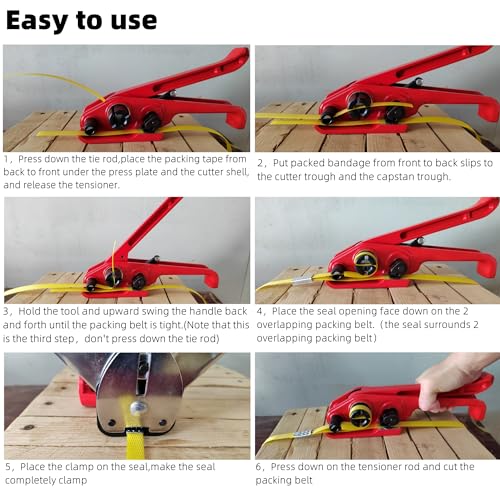 Easy to use

1，Press down the tie rod,place the packing tape from back to front under the press plate and the cutter shell, and release the tensioner.

2，Put packed bandage from front to back slips to the cutter trough and the capstan trough.

3，Hold the tool and upward swing the handle back and forth until the packing belt is tight.(Note that this is the third step，don't press down the tie rod)

4，Place the seal opening face down on the 2 overlapping packing belt.（the seal surrounds 2 overlapping packing belt）

5，Place the clamp on the seal,make the seal completely clamp

6，Press down on the tensioner rod and cut the packing belt