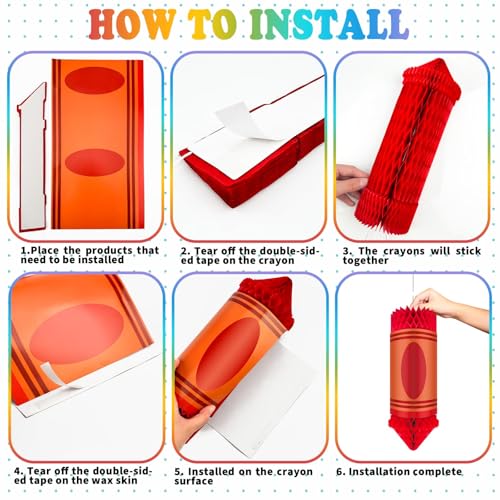 HOW TO INSTALL

1.Place the products that need to be installed

2. Tear off the double-sided tape on the crayon

3. The crayons will stick together

4. Tear off the double-sided tape on the wax skin

5. Installed on the crayon surface

6. Installation complete