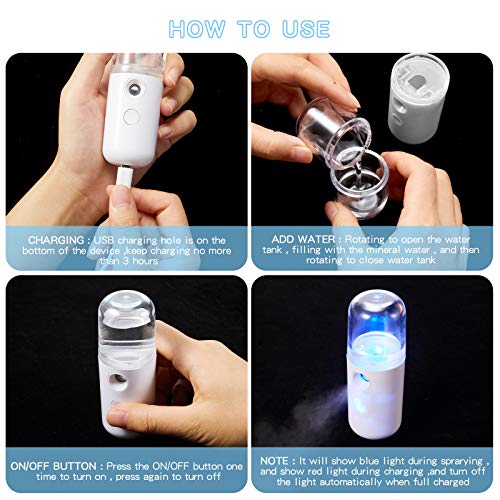 HOW TO USE

CHARGING : USB charging hole is on the bottom of the device ,keep charging no more than 3 hours

ADD WATER : Rotating to open the water tank , filling with the mineral water , and then rotating to close water tank

ON/OFF BUTTON : Press the ON/OFF button one time to turn on , press again to turn off

NOTE : It will show blue light during sprarying , and show red light during charging ,and turn off the light automatically when full charged