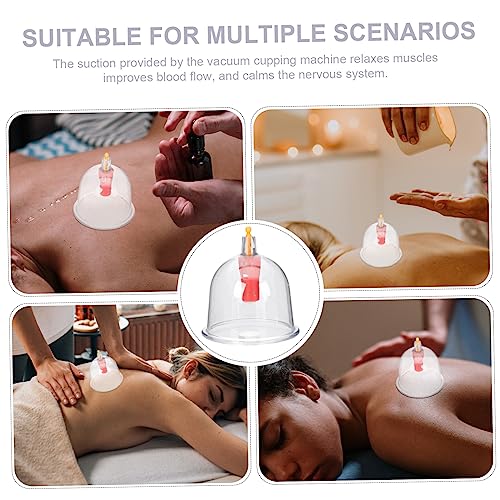 SUITABLE FOR MULTIPLE SCENARIOS

The suction provided by the vacuum cupping machine relaxes muscles improves blood flow, and calms the nervous system.