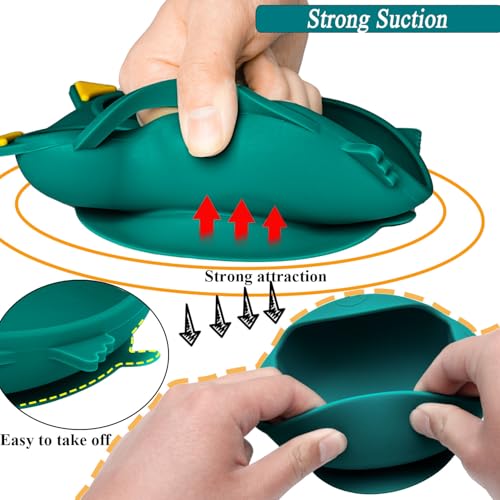 Strong Suction

Strong attraction

Easy to take off