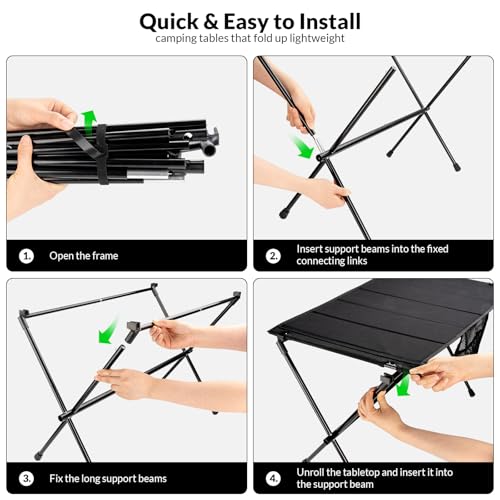 Quick & Easy to Install
camping tables that fold up lightweight

1. Open the frame

2. Insert support beams into the fixed connecting links

3. Fix the long support beams

4. Unroll the tabletop and insert it into the support beam