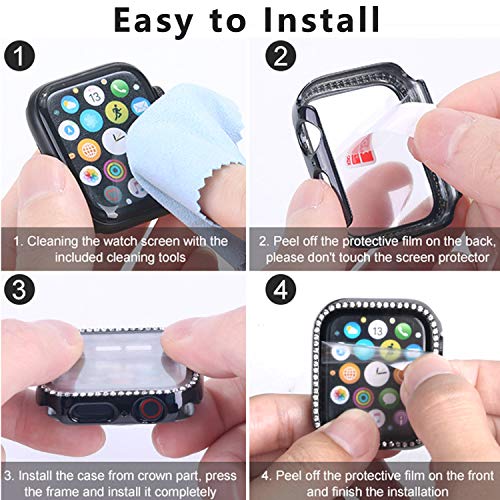 Easy to Install

1

13

1. Cleaning the watch screen with the included cleaning tools

2

2. Peel off the protective film on the back, please don't touch the screen protector

3

3. Install the case from crown part, press the frame and install it completely

4

13

4. Peel off the protective film on the front and finish the installation