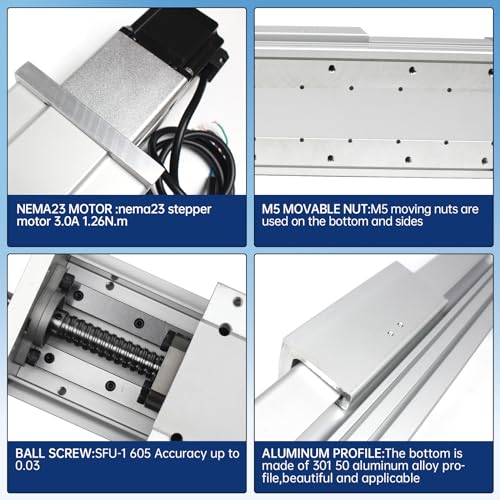 NEMA23 MOTOR :nema23 stepper motor 3.0A 1.26N.m

M5 MOVABLE NUT:M5 moving nuts are used on the bottom and sides

BALL SCREW:SFU-1 605 Accuracy up to 0.03

ALUMINUM PROFILE:The bottom is made of 301 50 aluminum alloy profile,beautiful and applicable