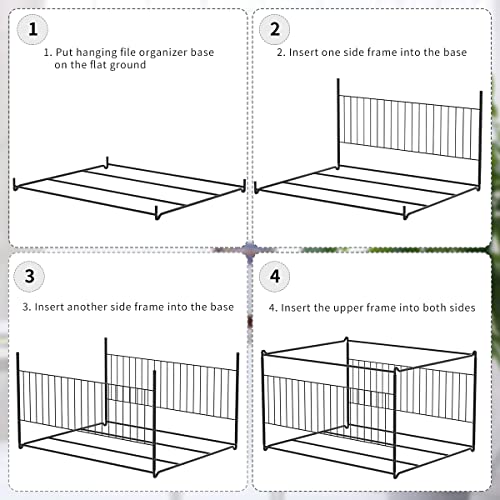 1

1. Put hanging file organizer base on the flat ground

2

2. Insert one side frame into the base

3

3. Insert another side frame into the base

4

4. Insert the upper frame into both sides