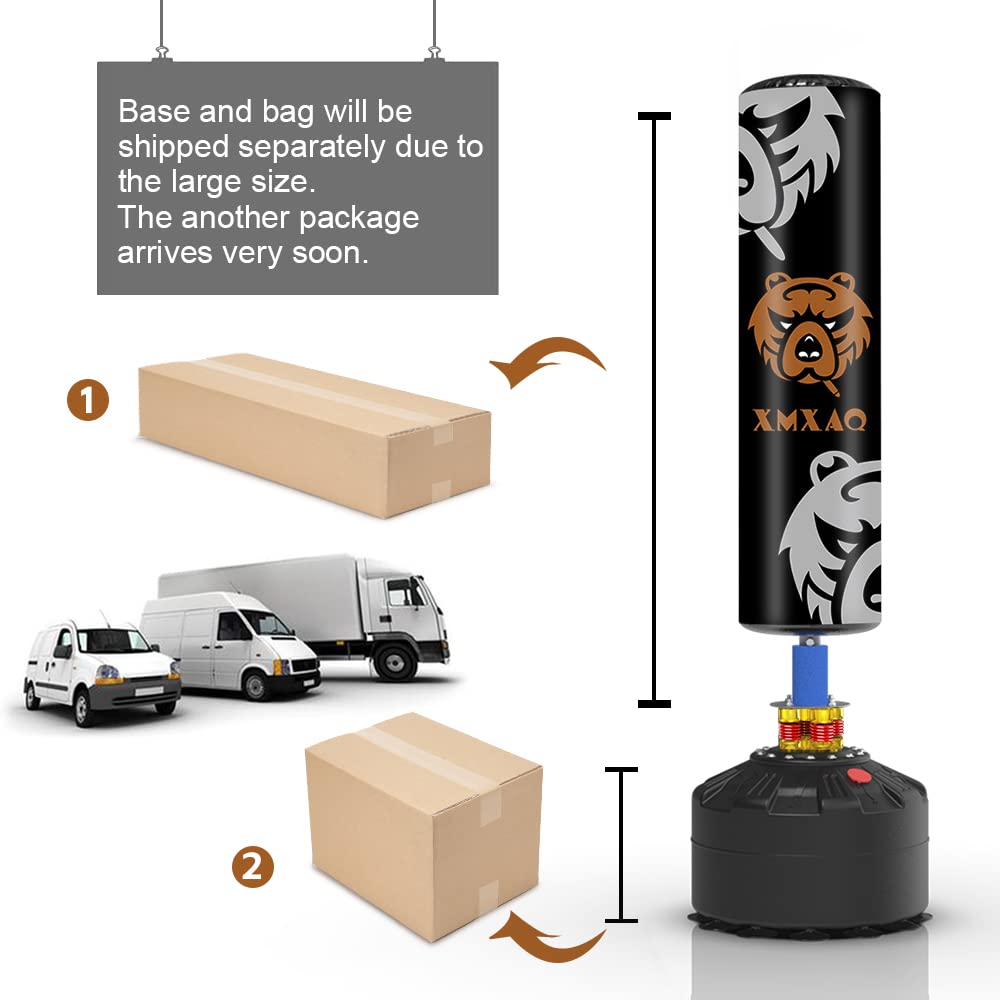 Base and bag will be shipped separately due to the large size.
The another package arrives very soon.

1

XMXAQ

2