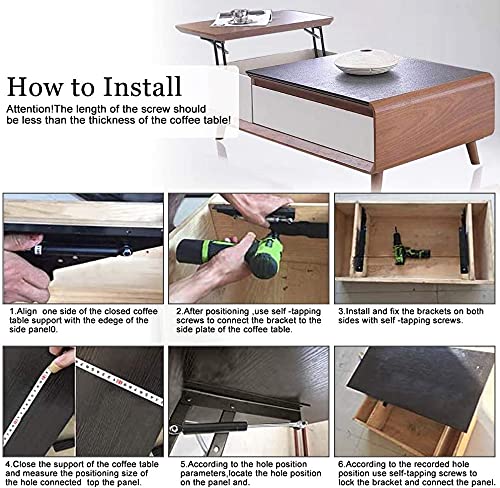 How to Install

Attention!The length of the screw should be less than the thickness of the coffee table!

1.Align one side of the closed coffee table support with the edege of the side panel0.

2.After positioning ,use self -tapping screws to connect the bracket to the side plate of the coffee table.

3.Install and fix the brackets on both sides with self -tapping screws.

4.Close the support of the coffee table and measure the positioning size of the hole connected top the panel.

5.According to the hole position parameters,locate the hole position on the panel and.

6.According to the recorded hole position use self-tapping screws to lock the bracket and connect the panel.