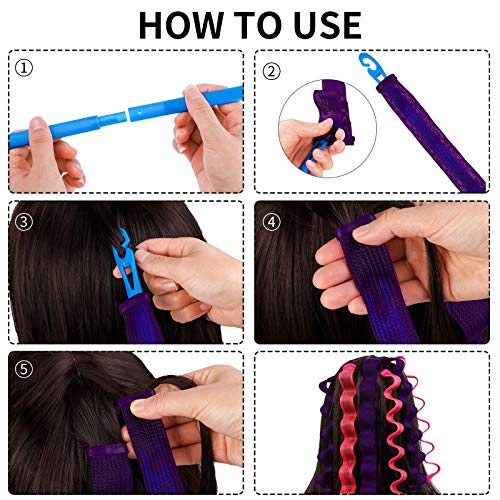 HOW TO USE

①

②

③

④

⑤