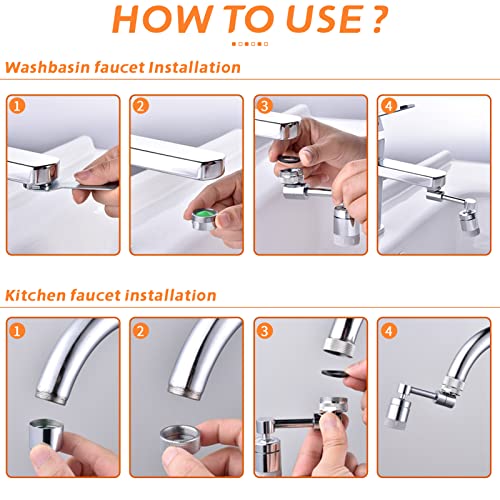 HOW TO USE ?

Washbasin faucet Installation

1

2

3

4

Kitchen faucet installation

1

2

3

4