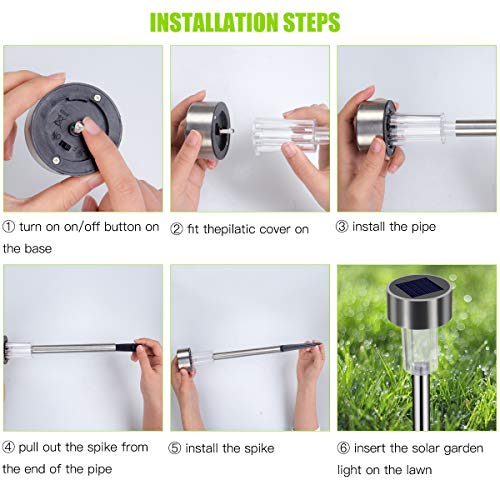 INSTALLATION STEPS

① turn on on/off button on the base

② fit thepilatic cover on

③ install the pipe

④ pull out the spike from the end of the pipe

⑤ install the spike

⑥ insert the solar garden light on the lawn