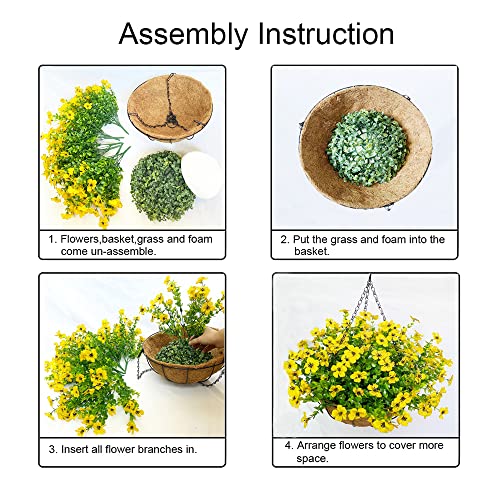 Assembly Instruction

1. Flowers,basket,grass and foam come un-assemble.

2. Put the grass and foam into the basket.

3. Insert all flower branches in.

4. Arrange flowers to cover more space.