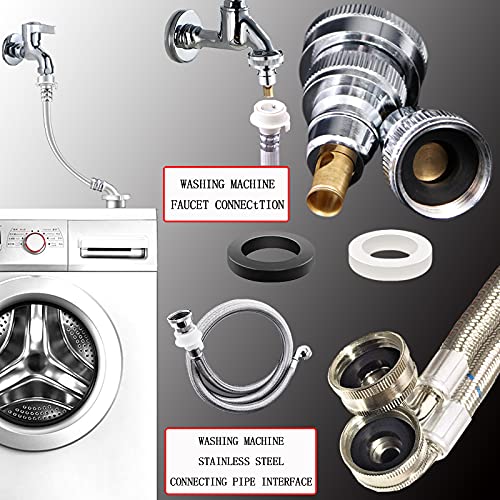 WASHING MACHINE
FAUCET CONNECtTION

WASHING MACHINE
STAINLESS STEEL
CONNECTING PIPE INTERFACE