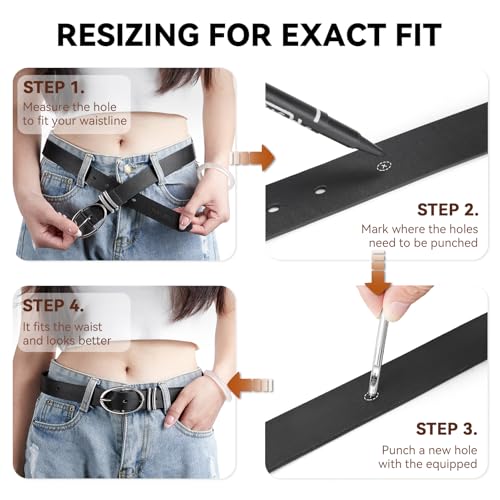 RESIZING FOR EXACT FIT

STEP 1.
Measure the hole to fit your waistline

STEP 2.
Mark where the holes need to be punched

STEP 3.
Punch a new hole with the equipped

STEP 4.
It fits the waist and looks better