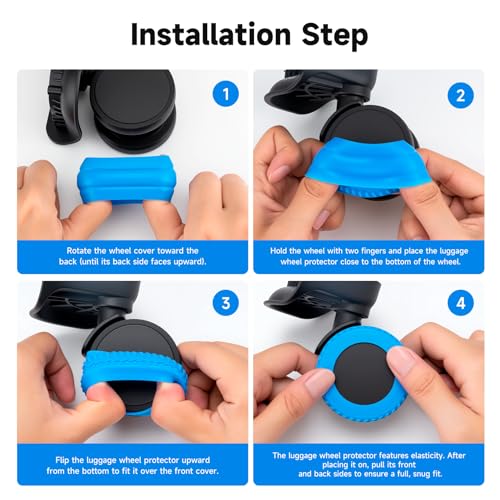 Installation Step

1

Rotate the wheel cover toward the back (until its back side faces upward).

2

Hold the wheel with two fingers and place the luggage wheel protector close to the bottom of the wheel.

3

Flip the luggage wheel protector upward from the bottom to fit it over the front cover.

4

The luggage wheel protector features elasticity. After placing it on, pull its front and back sides to ensure a full, snug fit.