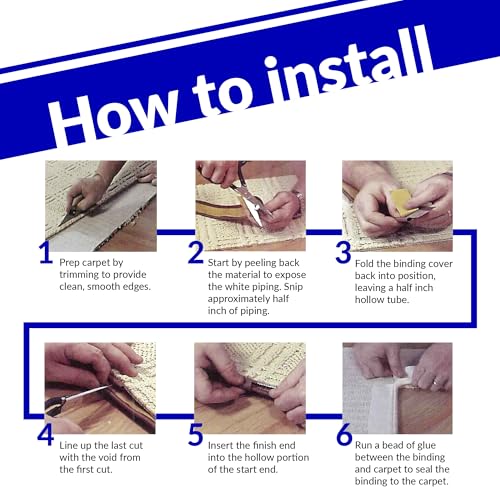 How to install

1 Prep carpet by trimming to provide clean, smooth edges.

2 Start by peeling back the material to expose the white piping. Snip approximately half inch of piping.

3 Fold the binding cover back into position, leaving a half inch hollow tube.

4 Line up the last cut with the void from the first cut.

5 Insert the finish end into the hollow portion of the start end.

6 Run a bead of glue between the binding and carpet to seal the binding to the carpet.