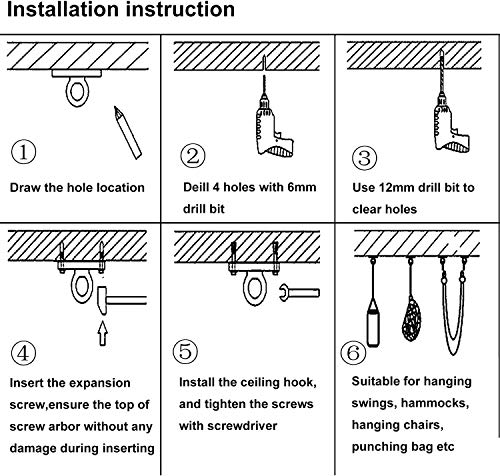 Installation instruction

①

Draw the hole location

②

Deill 4 holes with 6mm drill bit

③

Use 12mm drill bit to clear holes

④

Insert the expansion screw,ensure the top of screw arbor without any damage during inserting

⑤

Install the ceiling hook, and tighten the screws with screwdriver

⑥

Suitable for hanging swings, hammocks, hanging chairs, punching bag etc