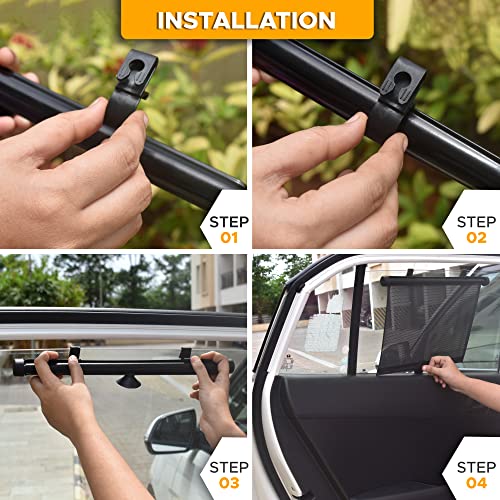 INSTALLATION

STEP
01

STEP
02

STEP
03

STEP
04