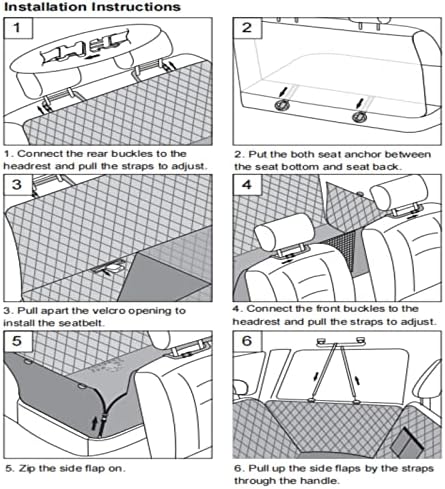 Installation Instructions

1

1. Connect the rear buckles to the headrest and pull the straps to adjust.

2

2. Put the both seat anchor between the seat bottom and seat back.

3

3. Pull apart the velcro opening to install the seatbelt.

4

4. Connect the front buckles to the headrest and pull the straps to adjust.

5

5. Zip the side flap on.

6

6. Pull up the side flaps by the straps through the handle.