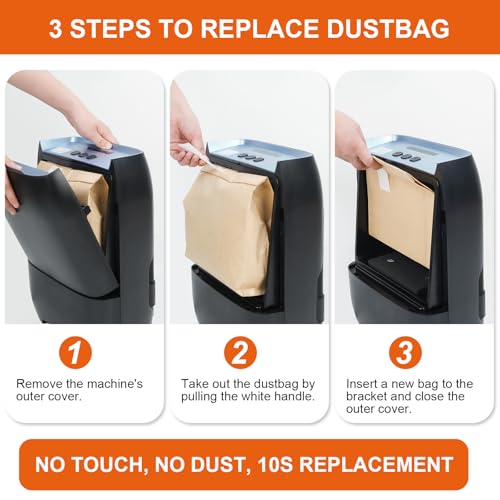 3 STEPS TO REPLACE DUSTBAG

1
Remove the machine's outer cover.

2
Take out the dustbag by pulling the white handle.

3
Insert a new bag to the bracket and close the outer cover.

NO TOUCH, NO DUST, 10S REPLACEMENT