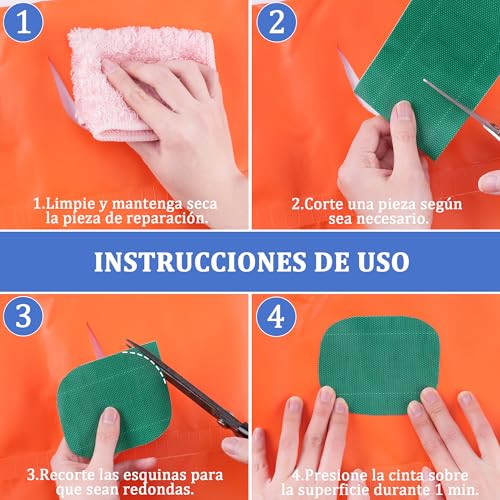 1

1.Limpie y mantenga seca la pieza de reparación.

2

2.Corte una pieza según sea necesario.

INSTRUCCIONES DE USO

3

3.Recorte las esquinas para que sean redondas.

4

4.Presione la cinta sobre la superficie durante 1 min.