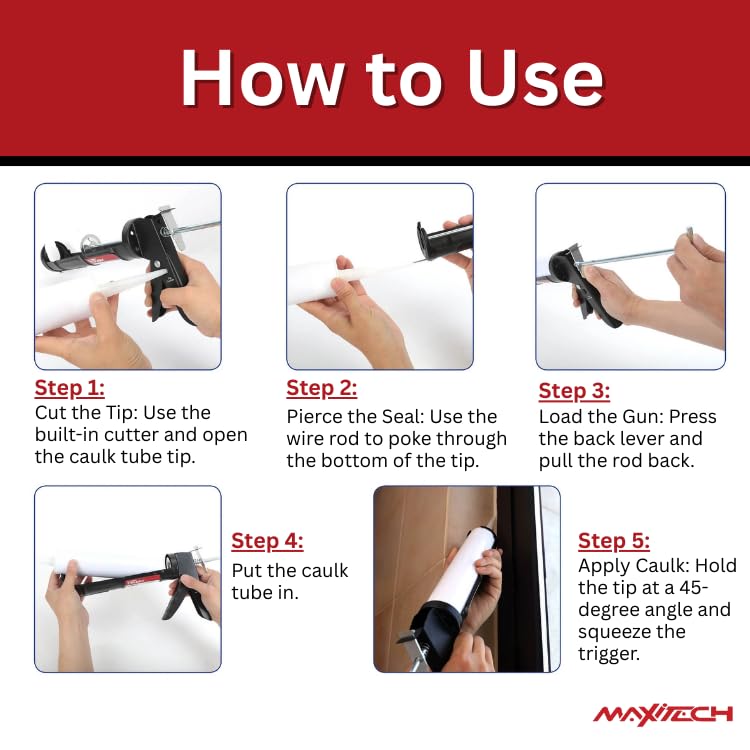 How to Use

Step 1:
Cut the Tip: Use the built-in cutter and open the caulk tube tip.

Step 2:
Pierce the Seal: Use the wire rod to poke through the bottom of the tip.

Step 3:
Load the Gun: Press the back lever and pull the rod back.

Step 4:
Put the caulk tube in.

Step 5:
Apply Caulk: Hold the tip at a 45-degree angle and squeeze the trigger.

MAXITECH